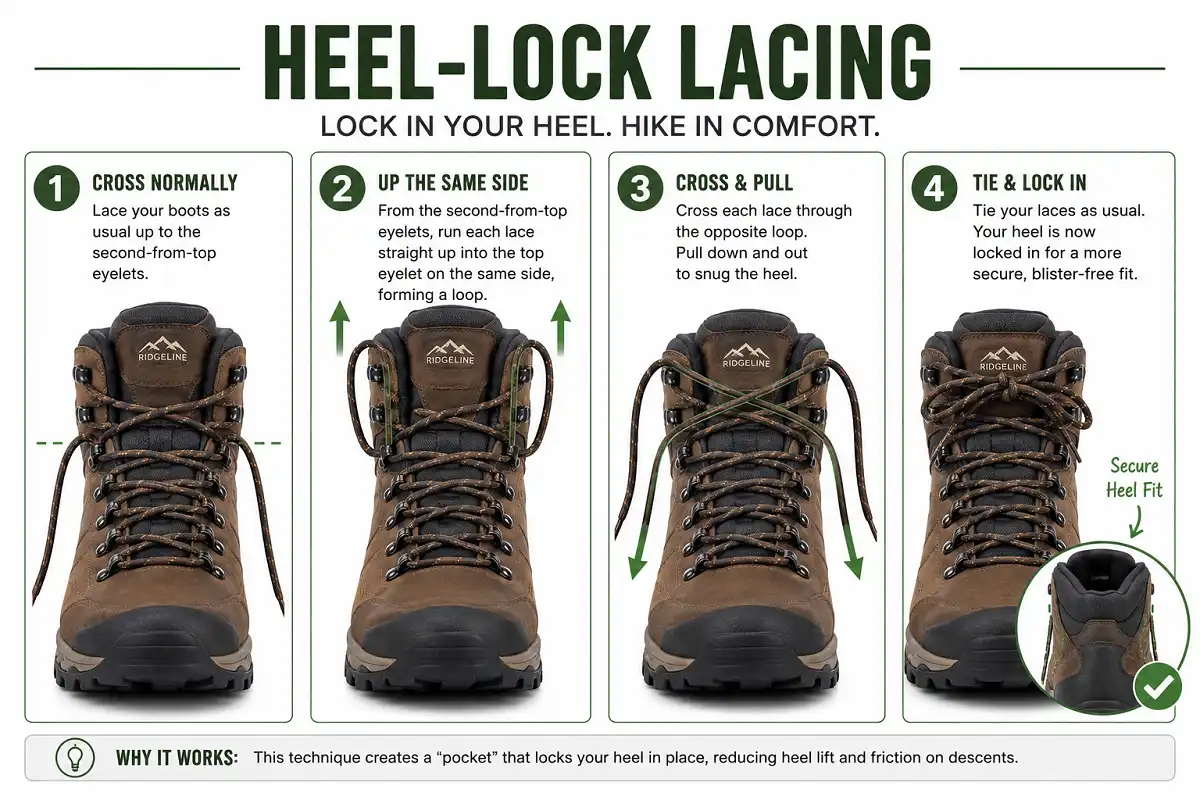 HEEL-LOCK LACING

LOCK IN YOUR HEEL. HIKE IN COMFORT.

1 CROSS NORMALLY
Lace your boots as usual up to the second-from-top eyelets.

RIDGELINE

2 UP THE SAME SIDE
From the second-from-top eyelets, run each lace straight up into the top eyelet on the same side, forming a loop.

RIDGELINE

3 CROSS & PULL
Cross each lace through the opposite loop. Pull down and out to snug the heel.

RIDGELINE

4 TIE & LOCK IN
Tie your laces as usual. Your heel is now locked in for a more secure, blister-free fit.

RIDGELINE

Secure Heel Fit

WHY IT WORKS: This technique creates a “pocket” that locks your heel in place, reducing heel lift and friction on descents.